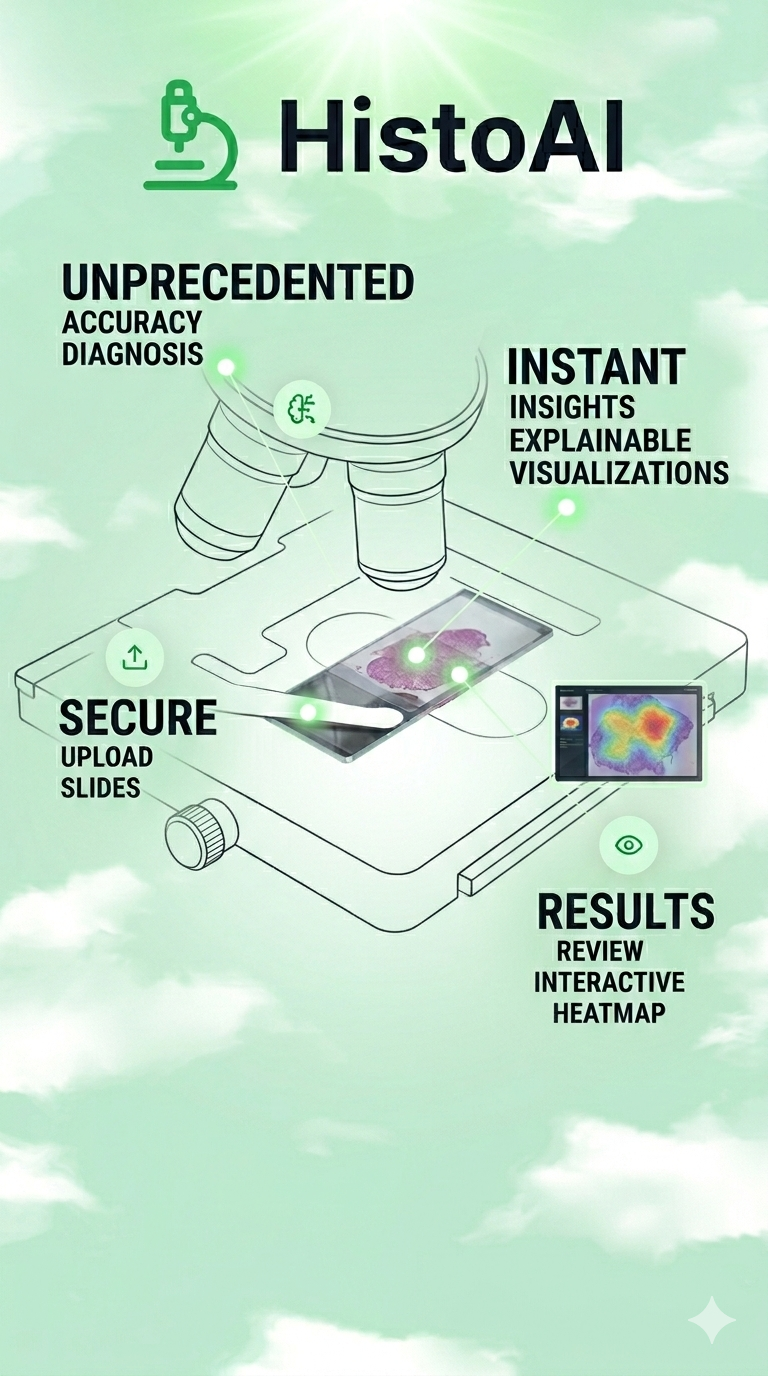 HistoAI

UNPRECEDENTED
ACCURACY
DIAGNOSIS

INSTANT
INSIGHTS
EXPLAINABLE
VISUALIZATIONS

SECURE
UPLOAD
SLIDES

RESULTS
REVIEW
INTERACTIVE
HEATMAP